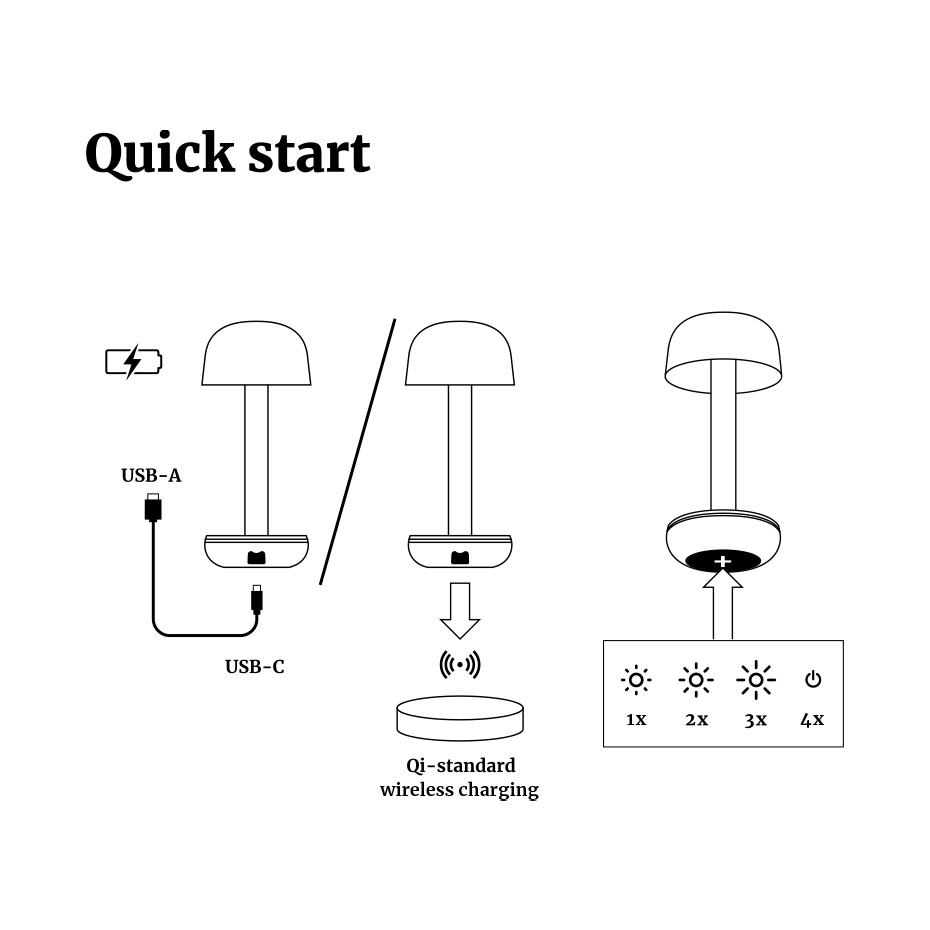 Quick start

USB-A

USB-C

Qi-standard wireless charging

+

1x 2x 3x 4x