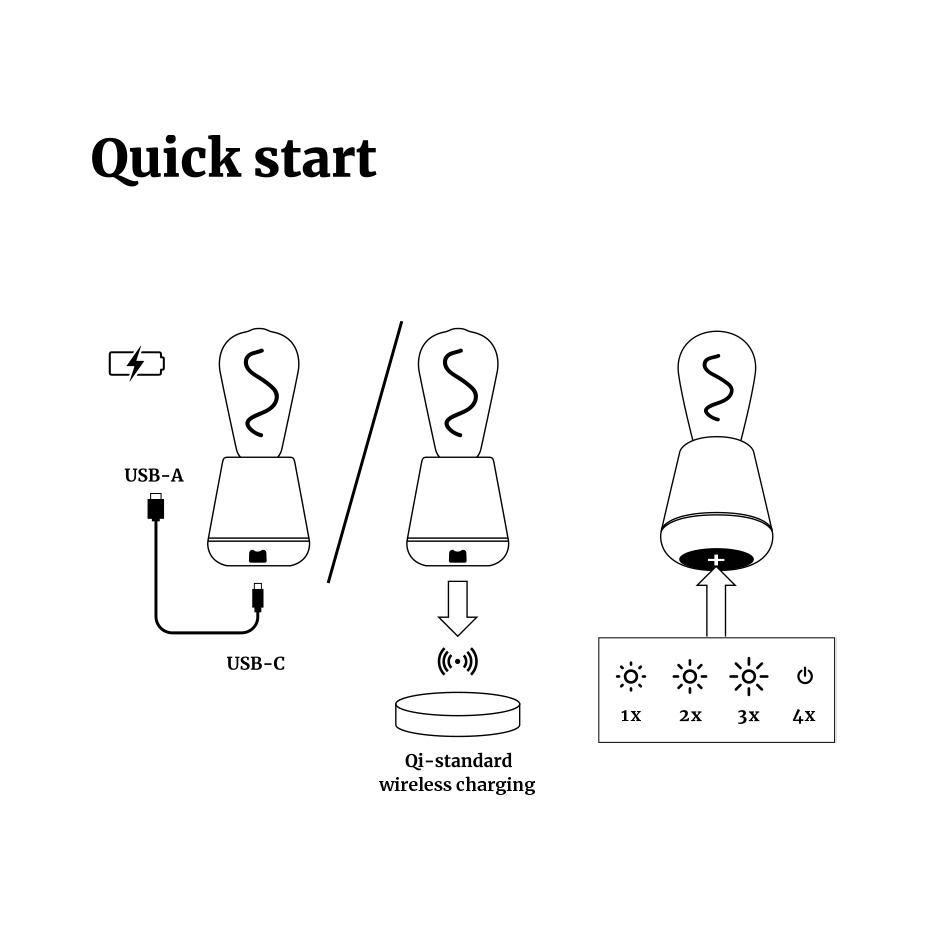 Quick start

USB-A

USB-C

Qi-standard wireless charging

+

1x 2x 3x 4x