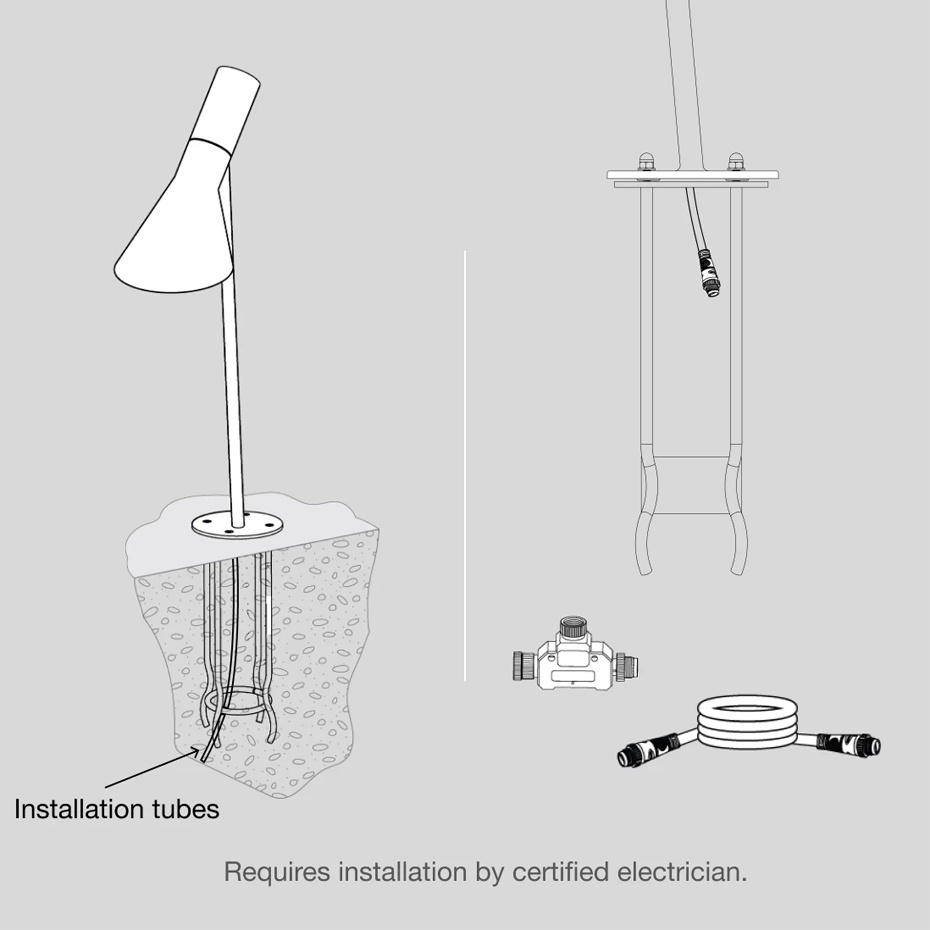 Installation tubes

Requires installation by certified electrician.