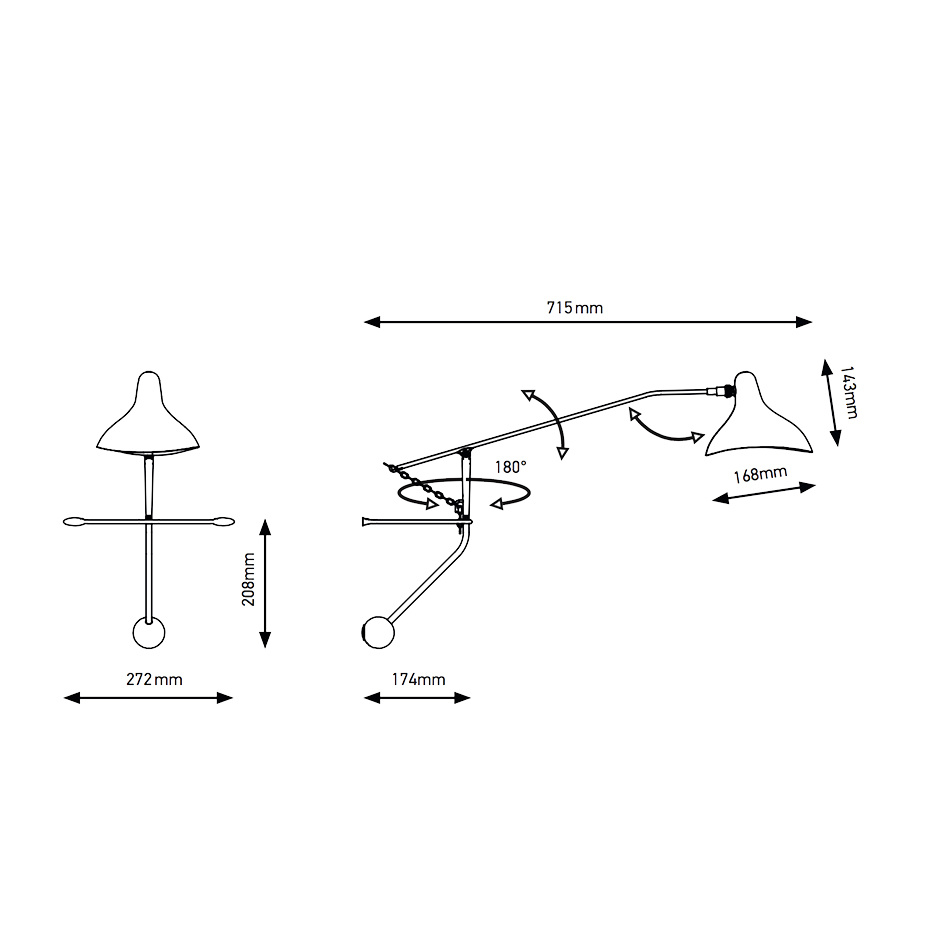 715mm

143mm

180°

168mm

208mm

272mm

174mm